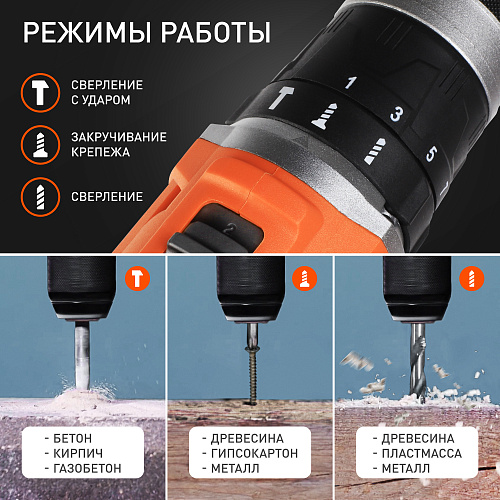 РЕЖИМЫ РАБОТЫ

СВЕРЛЕНИЕ С УДАРОМ

ЗАКРУЧИВАНИЕ КРЕПЕЖА

СВЕРЛЕНИЕ

1
3
5
2

- БЕТОН
- КИРПИЧ
- ГАЗОБЕТОН

- ДРЕВЕСИНА
- ГИПСОКАРТОН
- МЕТАЛЛ

- ДРЕВЕСИНА
- ПЛАСТМАССА
- МЕТАЛЛ